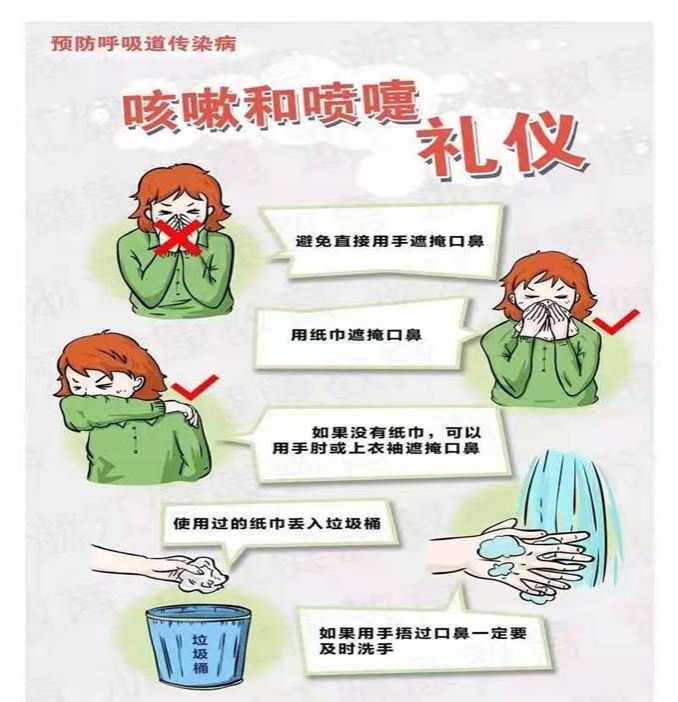 预防呼吸道传染病

咳嗽和喷嚏礼仪

避免直接用手遮掩口鼻

用纸巾遮掩口鼻

如果没有纸巾，可以用手肘或上衣袖遮掩口鼻

使用过的纸巾丢入垃圾桶

垃圾桶

如果用手捂过口鼻一定要及时洗手