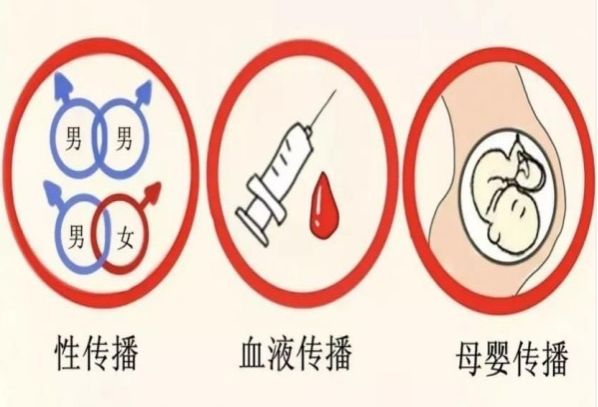 男 男

男 女

性传播

血液传播

母婴传播